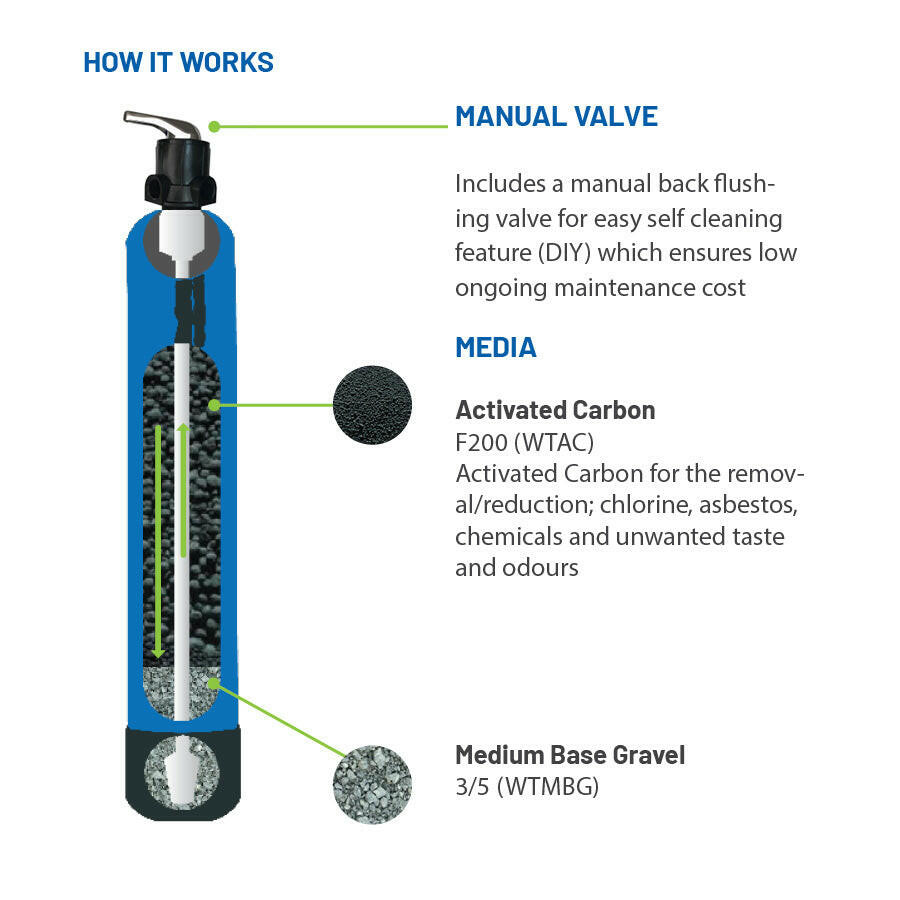 HOW IT WORKS

MANUAL VALVE

Includes a manual back flushing valve for easy self cleaning feature (DIY) which ensures low ongoing maintenance cost

MEDIA

Activated Carbon
F200 (WTAC)
Activated Carbon for the removal/reduction; chlorine, asbestos, chemicals and unwanted taste and odours

Medium Base Gravel
3/5 (WTMBG)